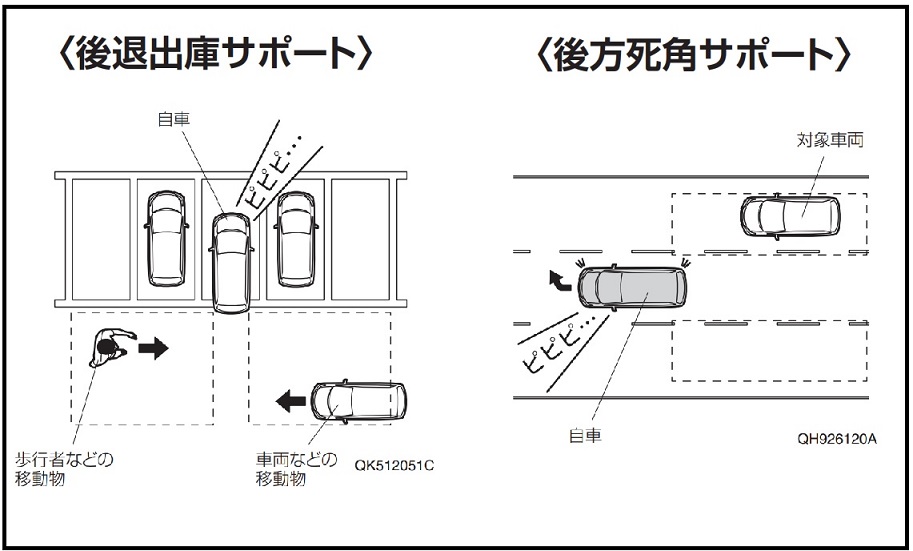 〈後退出庫サポート〉

自車

ピピピ…

歩行者などの移動物

車両などの移動物

QK512051C

〈後方死角サポート〉

対象車両

ピピピ…

自車

QH926120A