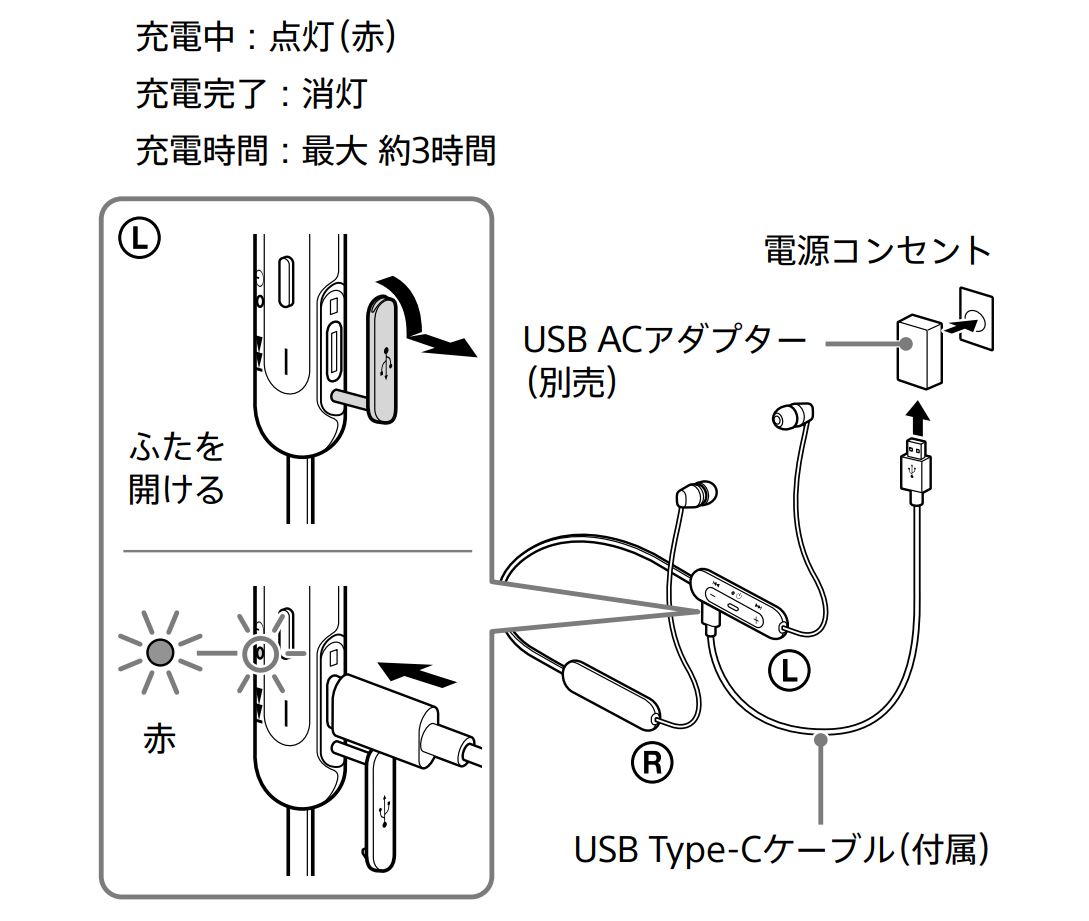 充電中：点灯（赤）
充電完了：消灯
充電時間：最大 約3時間

Ⓛ

ふたを開ける

赤

電源コンセント

USB ACアダプター（別売）

Ⓛ

Ⓡ

USB Type-Cケーブル（付属）